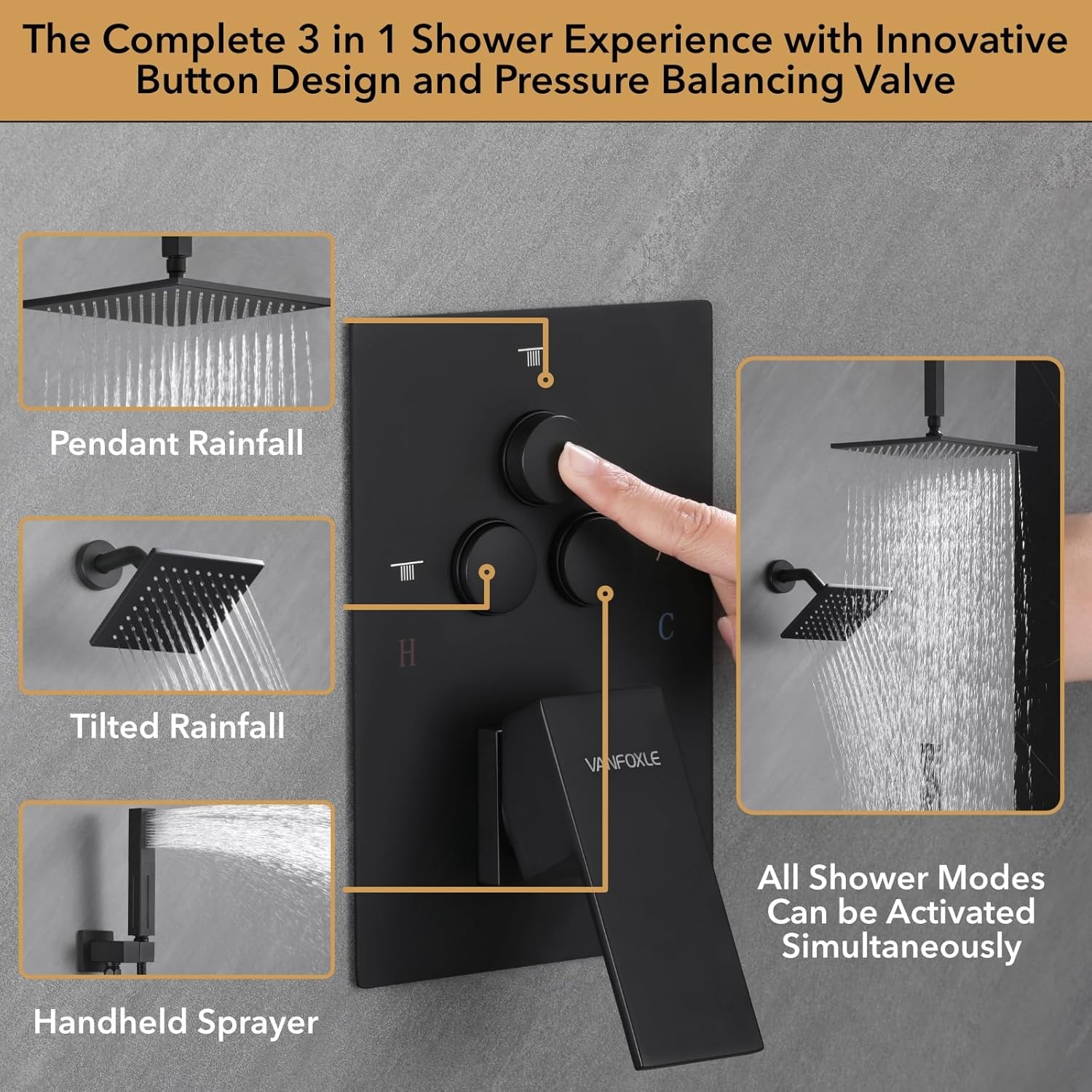 The Complete 3 in 1 Shower Experience with Innovative Button Design and Pressure Balancing Valve

Pendant Rainfall

Tilted Rainfall

Handheld Sprayer

H

C

VANFOXLE

All Shower Modes Can be Activated Simultaneously