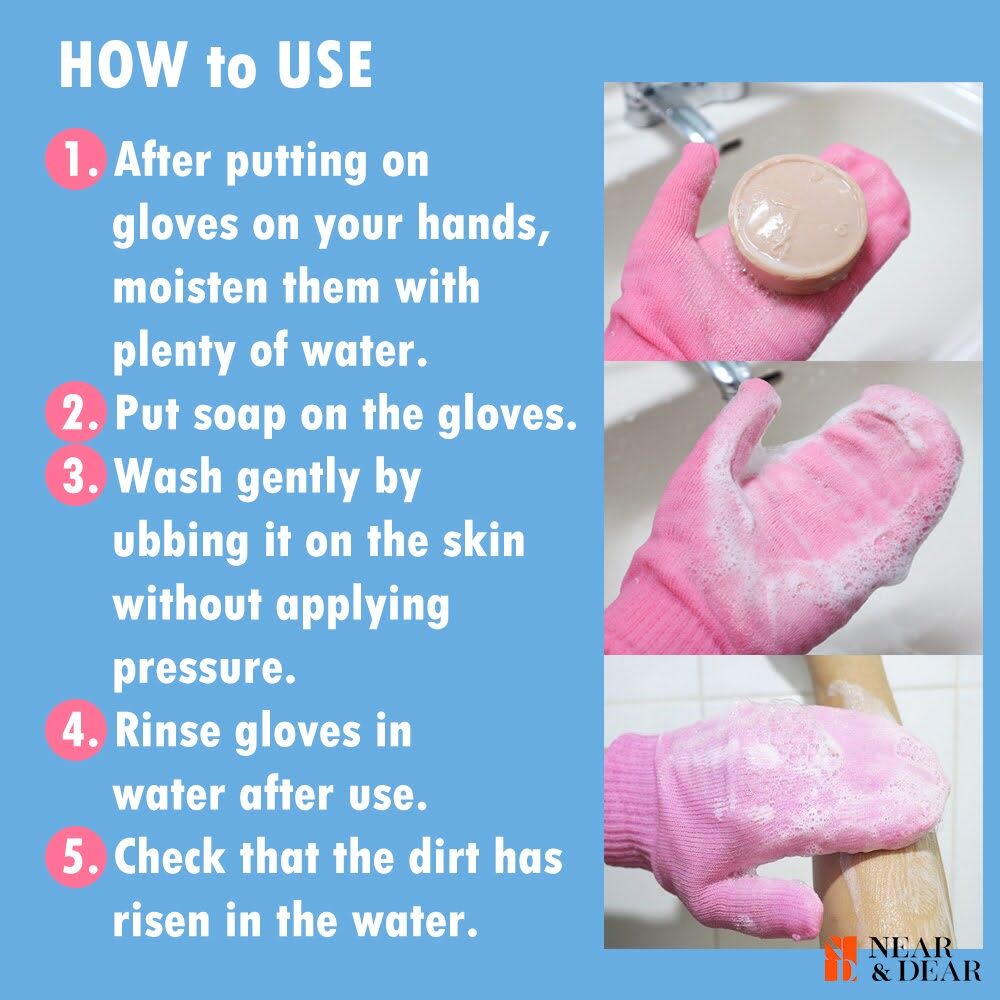 HOW to USE

1. After putting on gloves on your hands, moisten them with plenty of water.

2. Put soap on the gloves.

3. Wash gently by ubbing it on the skin without applying pressure.

4. Rinse gloves in water after use.

5. Check that the dirt has risen in the water.

NEAR & DEAR