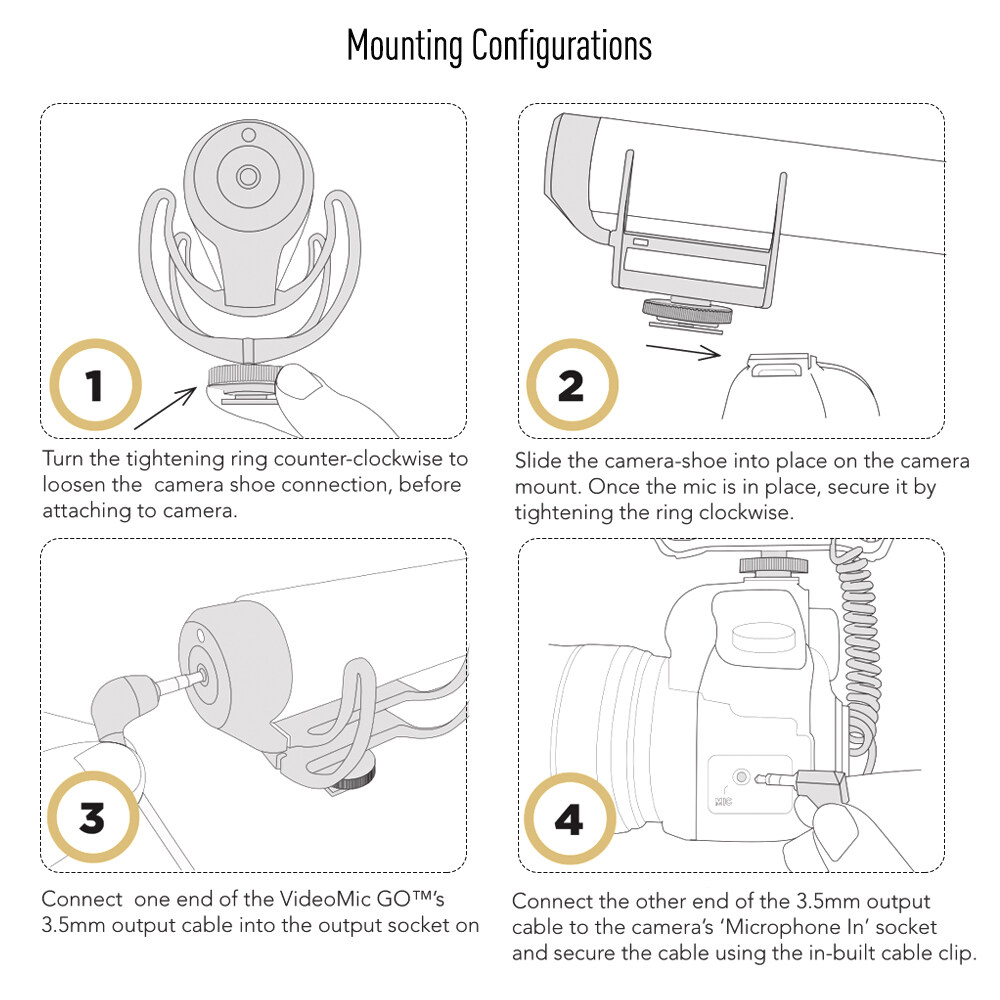 Mounting Configurations

1

Turn the tightening ring counter-clockwise to loosen the camera shoe connection, before attaching to camera.

2

Slide the camera-shoe into place on the camera mount. Once the mic is in place, secure it by tightening the ring clockwise.

3

Connect one end of the VideoMic GO™'s 3.5mm output cable into the output socket on

4

Connect the other end of the 3.5mm output cable to the camera's 'Microphone In' socket and secure the cable using the in-built cable clip.